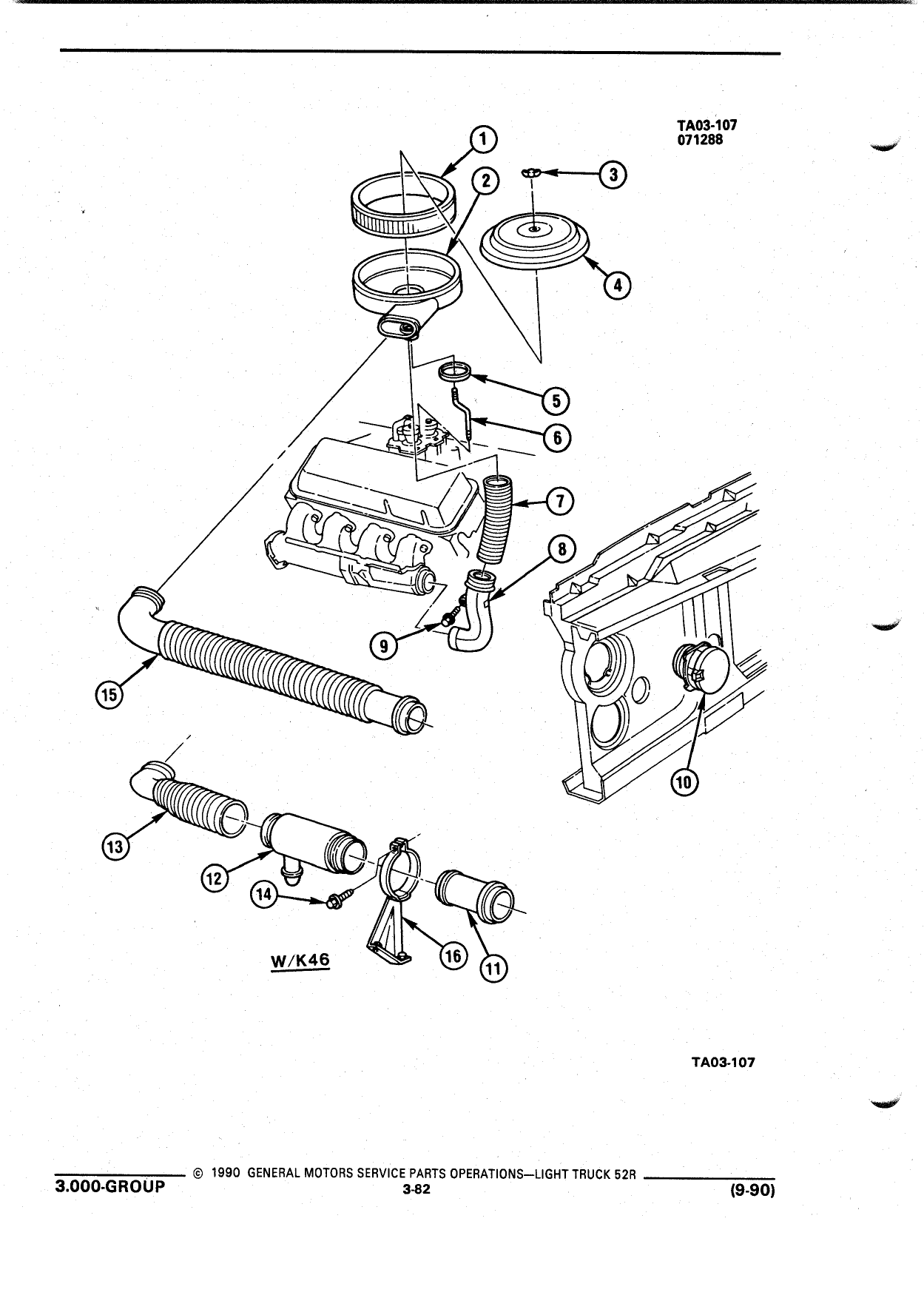 TA03-107
071288

1
2
3
4
5
6
7
8
9
10
15
13
12
14
16
11

W/K46

TA03-107

3.000-GROUP © 1990 GENERAL MOTORS SERVICE PARTS OPERATIONS—LIGHT TRUCK 52R
3-82
(9-90)