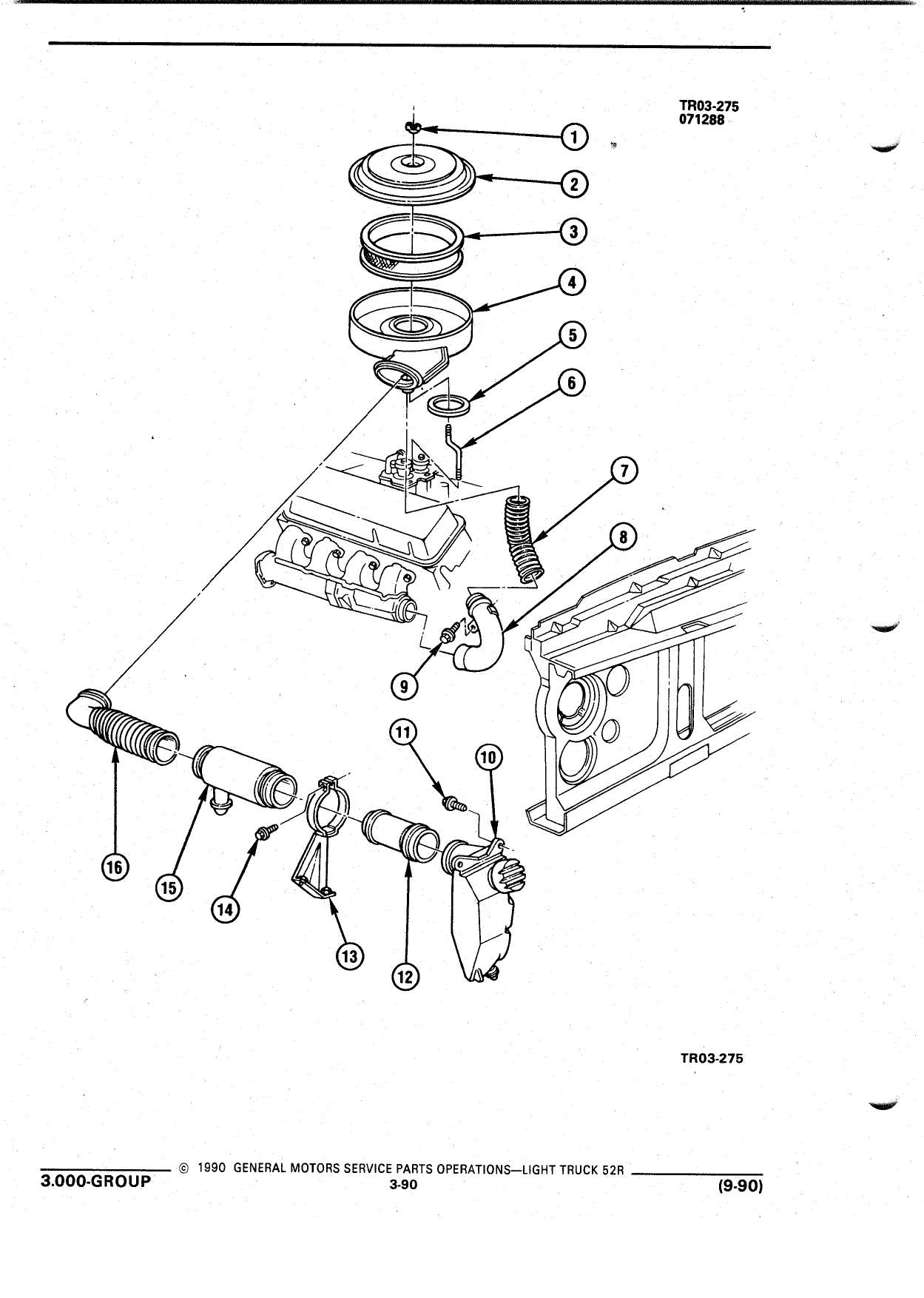 TR03-275
071288

1
2
3
4
5
6
7
8
9
11
10
16
15
14
13
12

TR03-275

© 1990 GENERAL MOTORS SERVICE PARTS OPERATIONS—LIGHT TRUCK 52R
3.000-GROUP 3-90 (9-90)